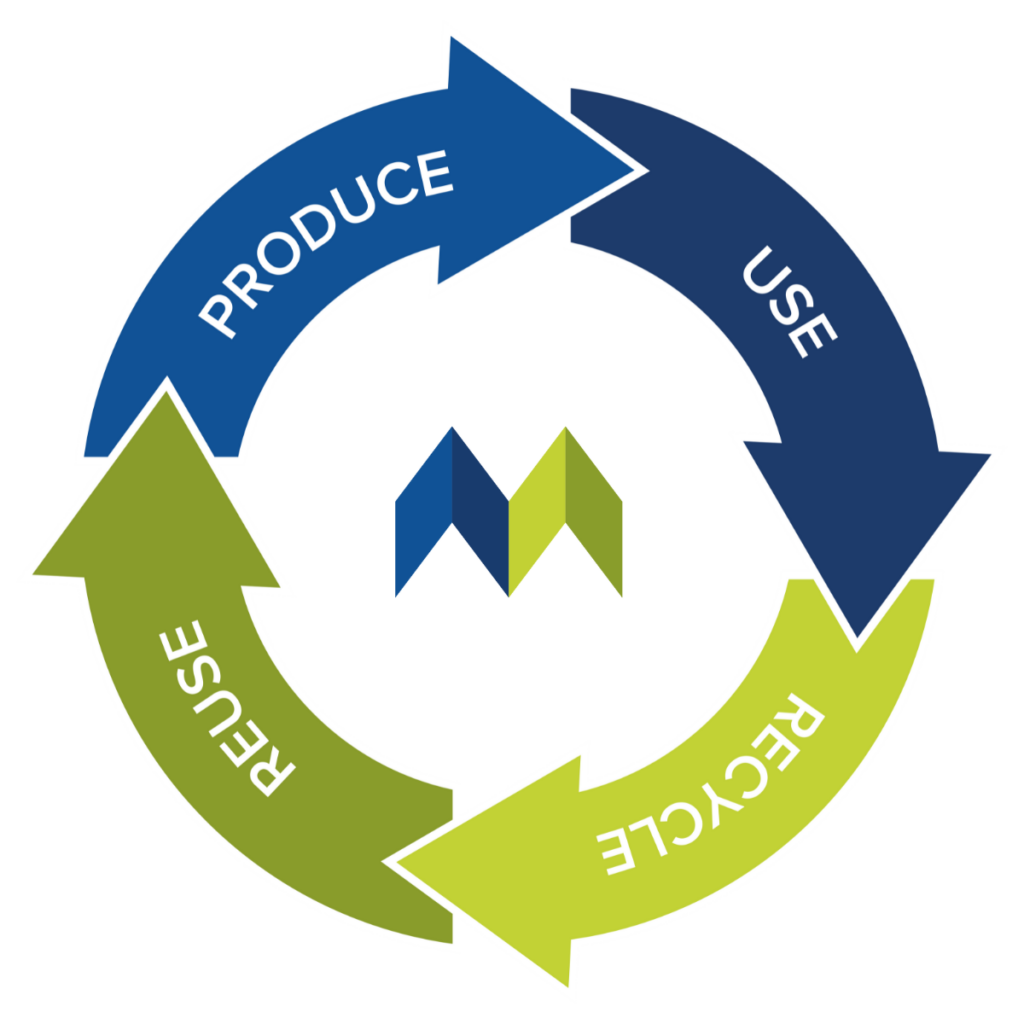 PRODUCE

USE

RECYCLE

REUSE